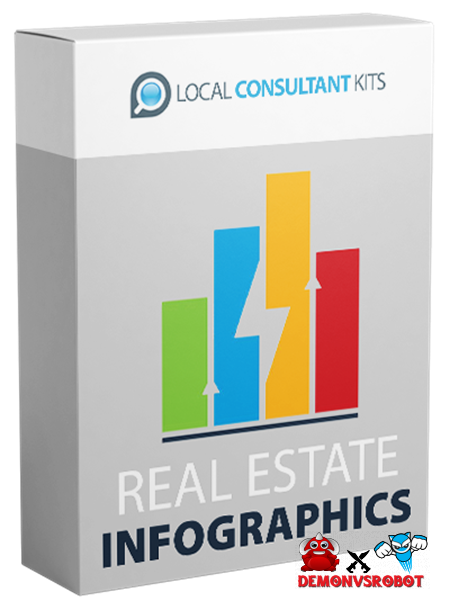 LOCAL CONSULTANT KITS

REAL ESTATE
INFOGRAPHICS

DEMONVSROBOT